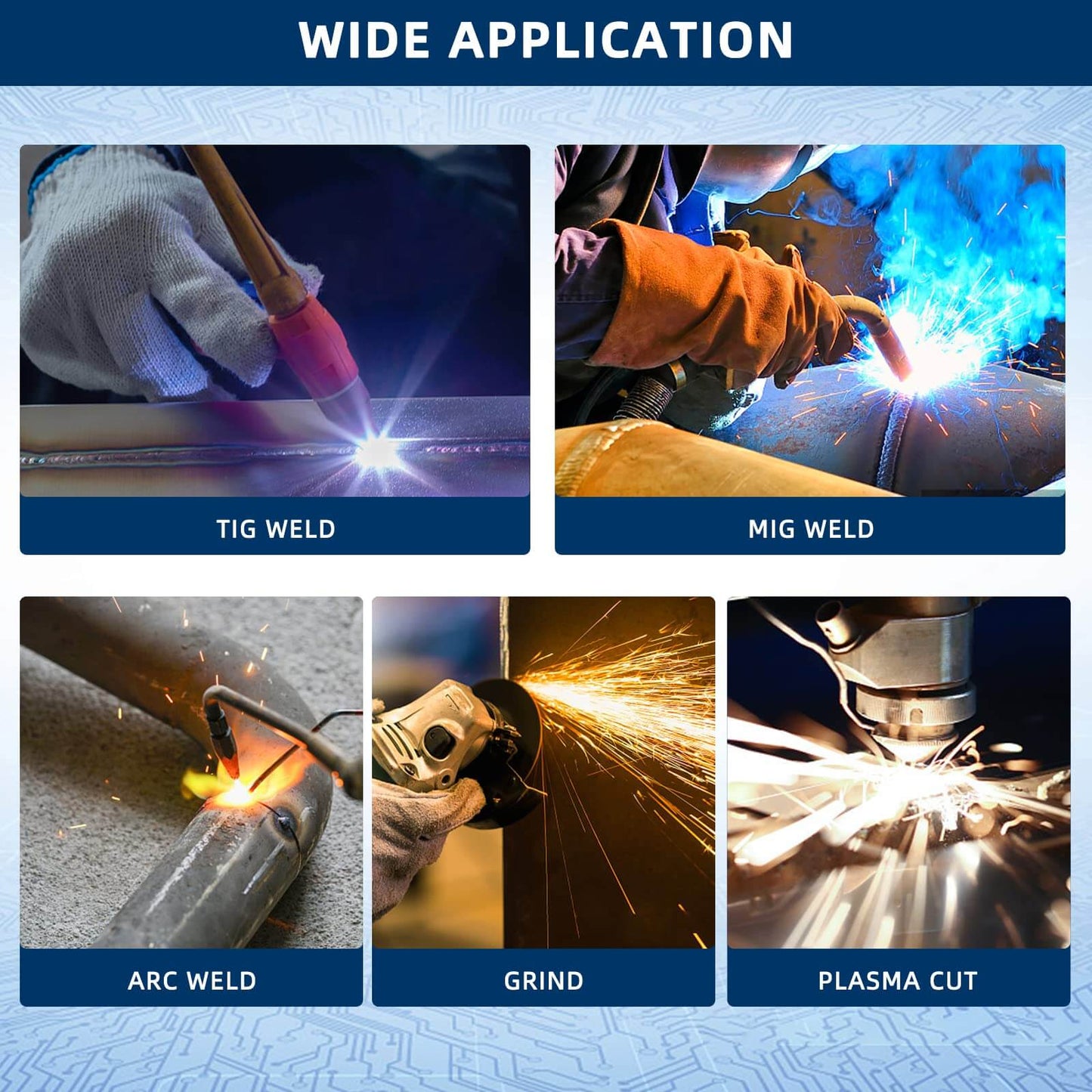 WIDE APPLICATION

TIG WELD

MIG WELD

ARC WELD

GRIND

PLASMA CUT